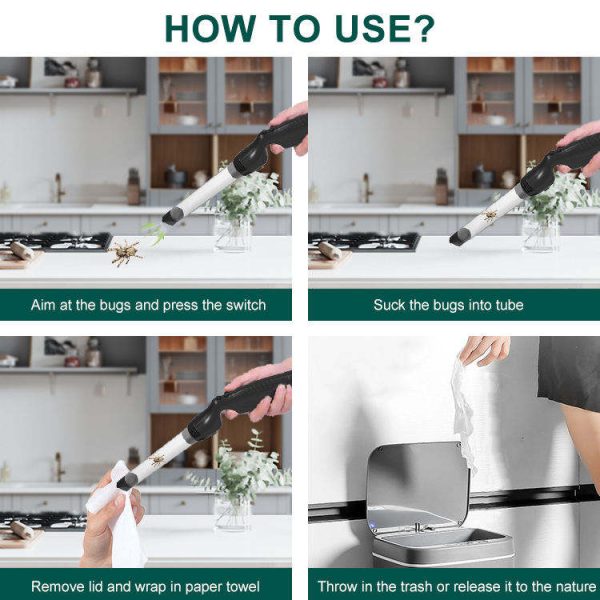 HOW TO USE?

Aim at the bugs and press the switch

Suck the bugs into tube

Remove lid and wrap in paper towel

Throw in the trash or release it to the nature